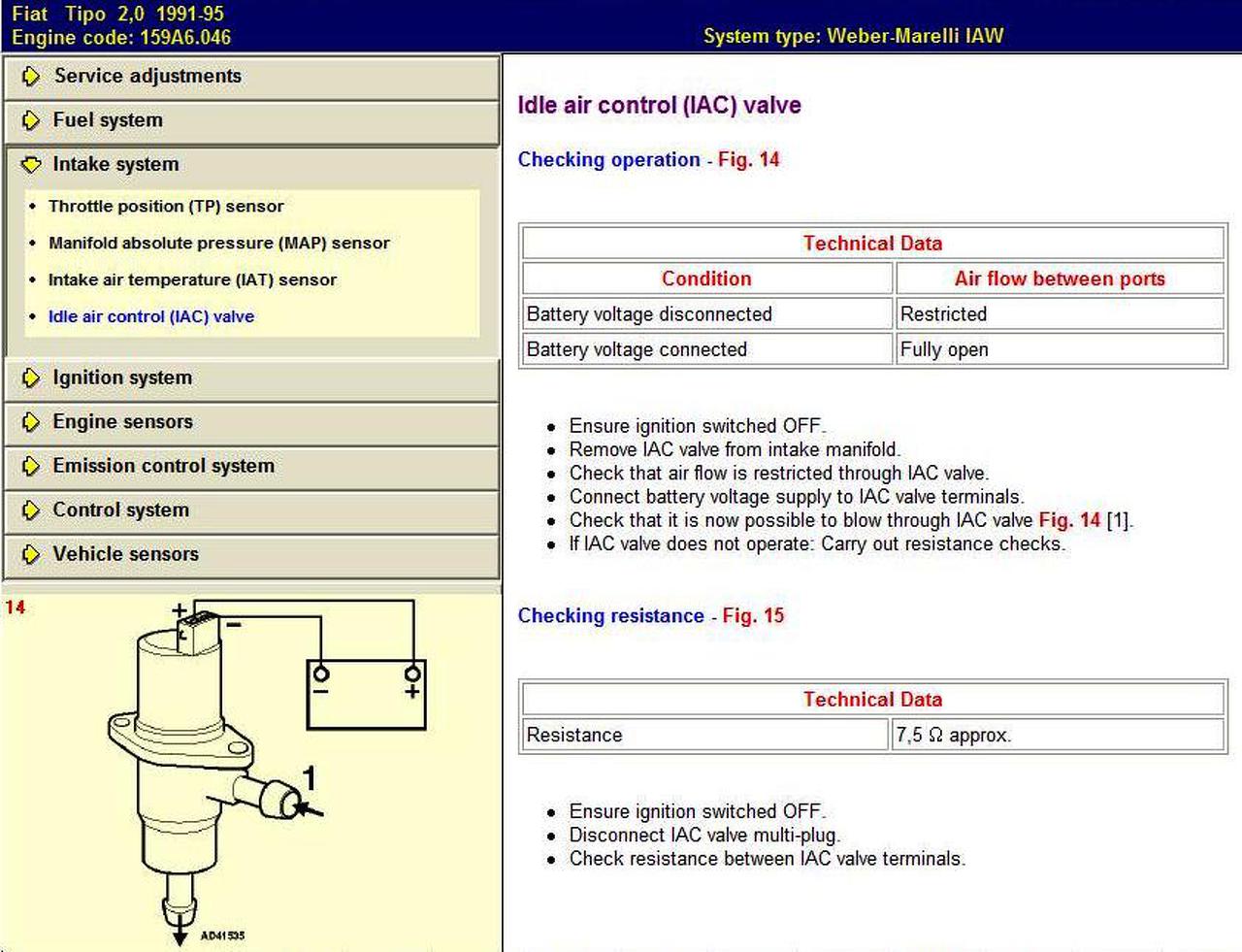 Fiat Tipo 2,0 1991-95
Engine code: 159A6.046

System type: Weber-Marelli IAW

Service adjustments

Fuel system

Intake system

- Throttle position (TP) sensor
- Manifold absolute pressure (MAP) sensor
- Intake air temperature (IAT) sensor
- Idle air control (IAC) valve

Ignition system

Engine sensors

Emission control system

Control system

Vehicle sensors

14

+ − − + 1

AD41535

Idle air control (IAC) valve

Checking operation - Fig. 14

| Technical Data | |
|---|---|
| Condition | Air flow between ports |
| Battery voltage disconnected | Restricted |
| Battery voltage connected | Fully open |

- Ensure ignition switched OFF.
- Remove IAC valve from intake manifold.
- Check that air flow is restricted through IAC valve.
- Connect battery voltage supply to IAC valve terminals.
- Check that it is now possible to blow through IAC valve Fig. 14 [1].
- If IAC valve does not operate: Carry out resistance checks.

Checking resistance - Fig. 15

| Technical Data | |
|---|---|
| Resistance | 7,5 Ω approx. |

- Ensure ignition switched OFF.
- Disconnect IAC valve multi-plug.
- Check resistance between IAC valve terminals.